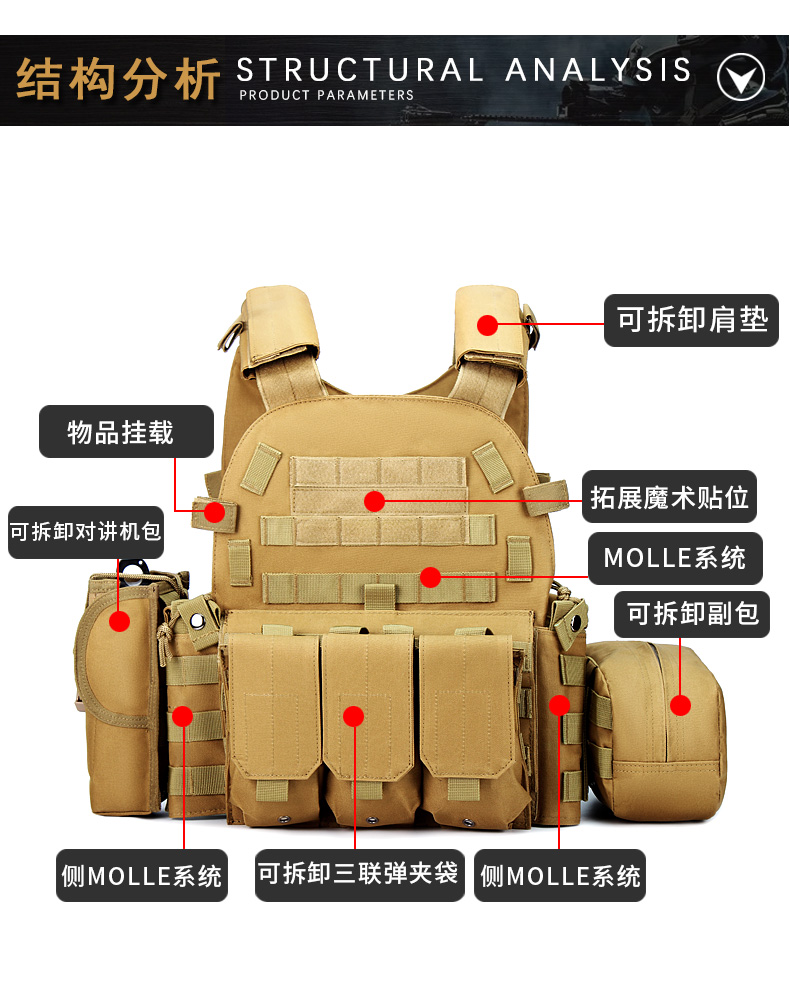 结构分析 STRUCTURAL ANALYSIS
PRODUCT PARAMETERS

可拆卸肩垫

物品挂载

拓展魔术贴位

可拆卸对讲机包

MOLLE系统

可拆卸副包

侧MOLLE系统

可拆卸三联弹夹袋

侧MOLLE系统